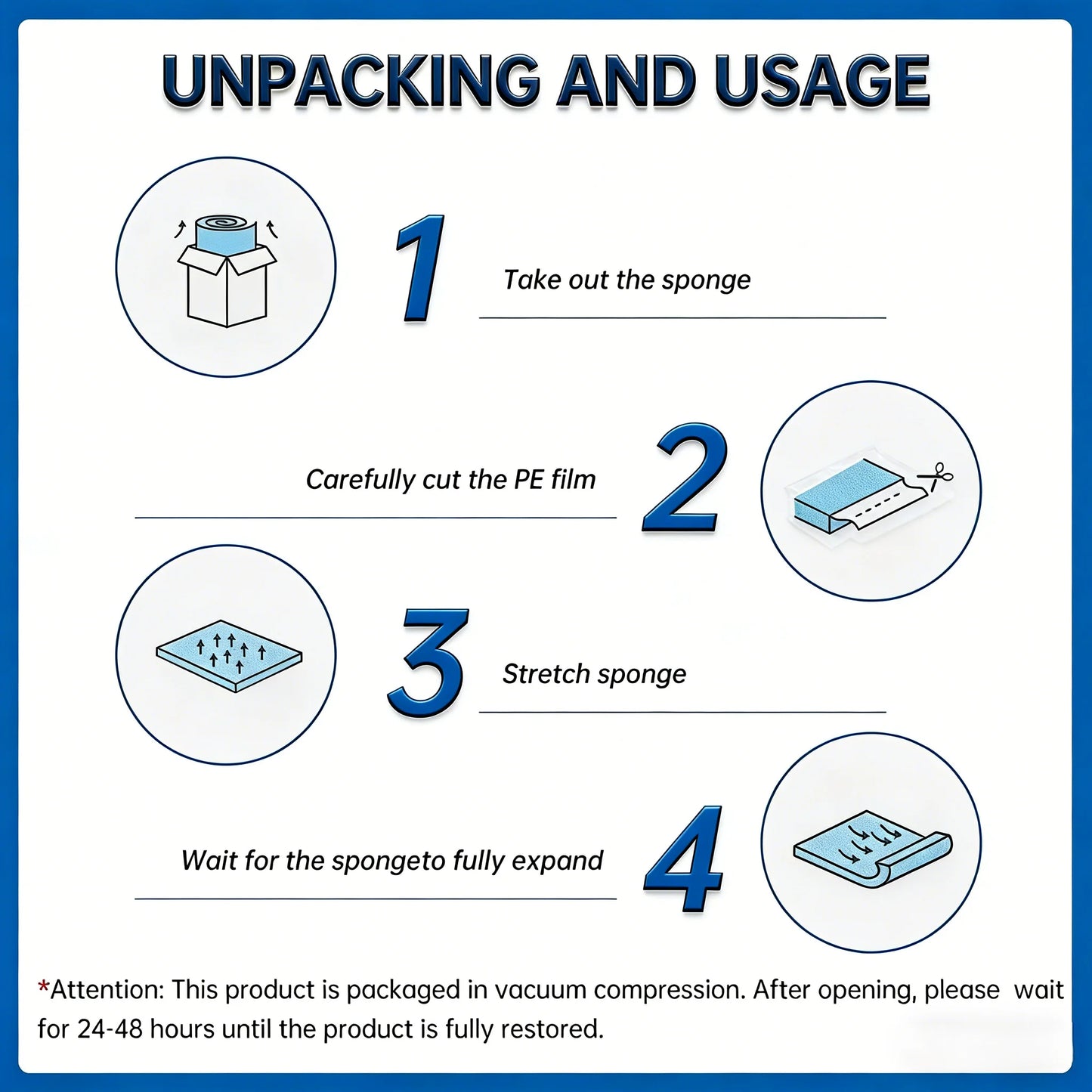 UNPACKING AND USAGE

1

Take out the sponge

Carefully cut the PE film

2

3

Stretch sponge

Wait for the spongeto fully expand

4

*Attention: This product is packaged in vacuum compression. After opening, please wait for 24-48 hours until the product is fully restored.